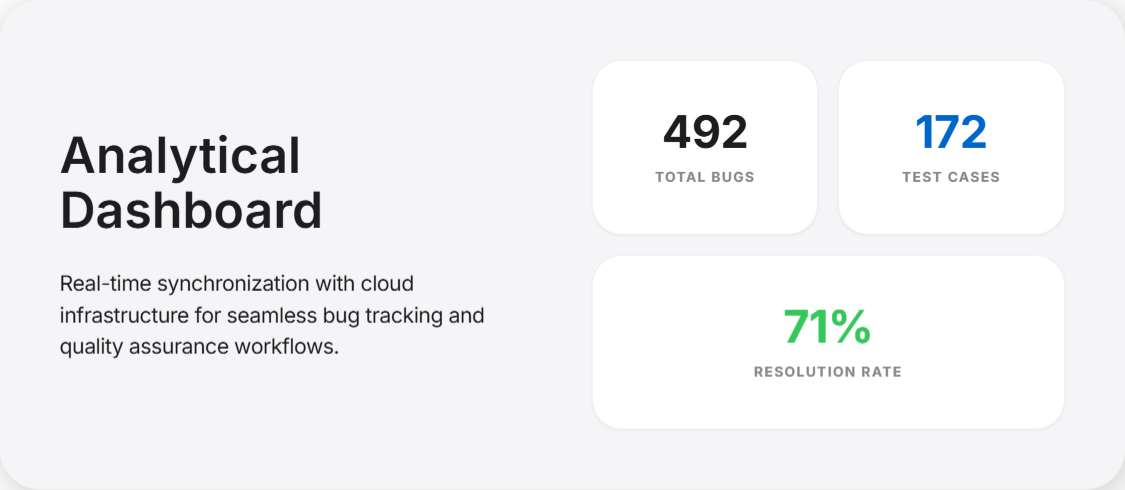 Analytical Dashboard

Real-time synchronization with cloud infrastructure for seamless bug tracking and quality assurance workflows.

492
TOTAL BUGS

172
TEST CASES

71%
RESOLUTION RATE